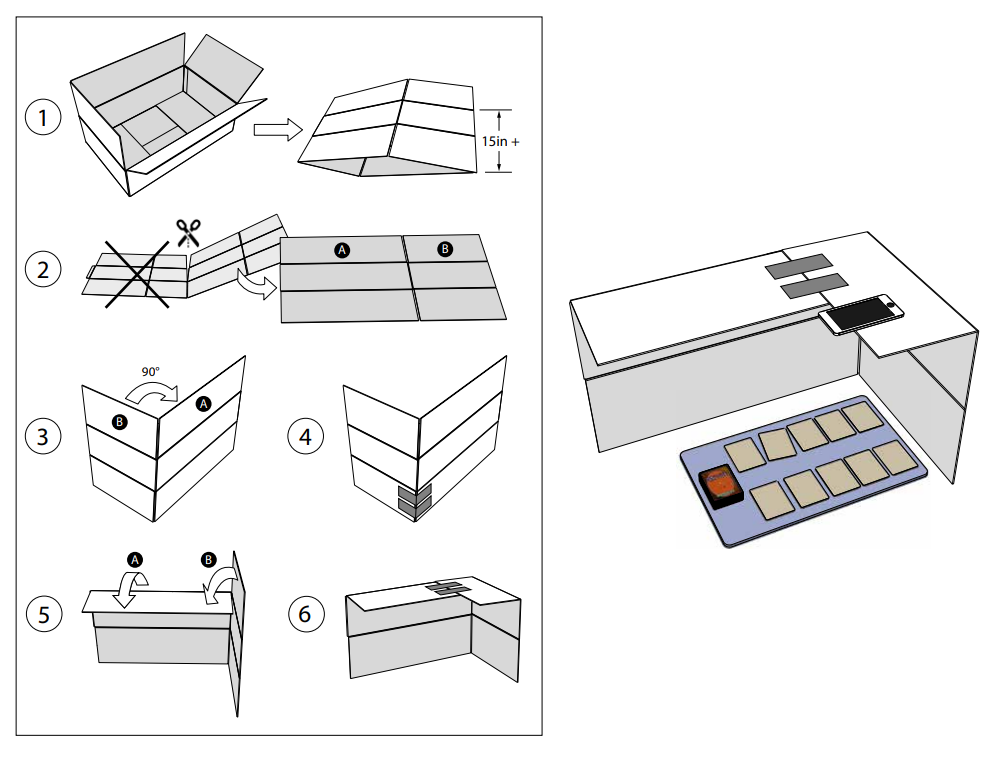 1

15in +

2

A

B

3

90°

B

A

4

5

A

B

6