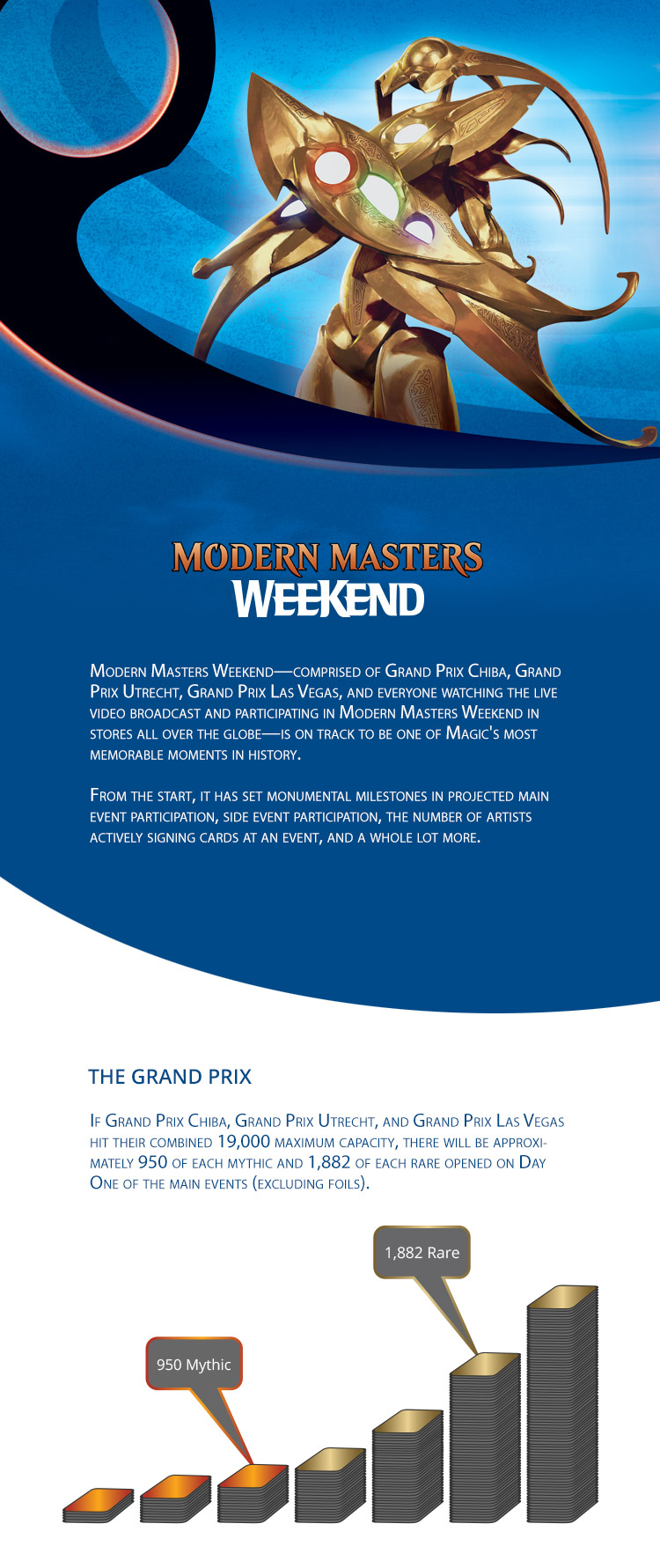 MODERN MASTERS
WEEKEND

Modern Masters Weekend—comprised of Grand Prix Chiba, Grand Prix Utrecht, Grand Prix Las Vegas, and everyone watching the live video broadcast and participating in Modern Masters Weekend in stores all over the globe—is on track to be one of Magic's most memorable moments in history.

From the start, it has set monumental milestones in projected main event participation, side event participation, the number of artists actively signing cards at an event, and a whole lot more.

THE GRAND PRIX

If Grand Prix Chiba, Grand Prix Utrecht, and Grand Prix Las Vegas hit their combined 19,000 maximum capacity, there will be approximately 950 of each mythic and 1,882 of each rare opened on Day One of the main events (excluding foils).

1,882 Rare

950 Mythic